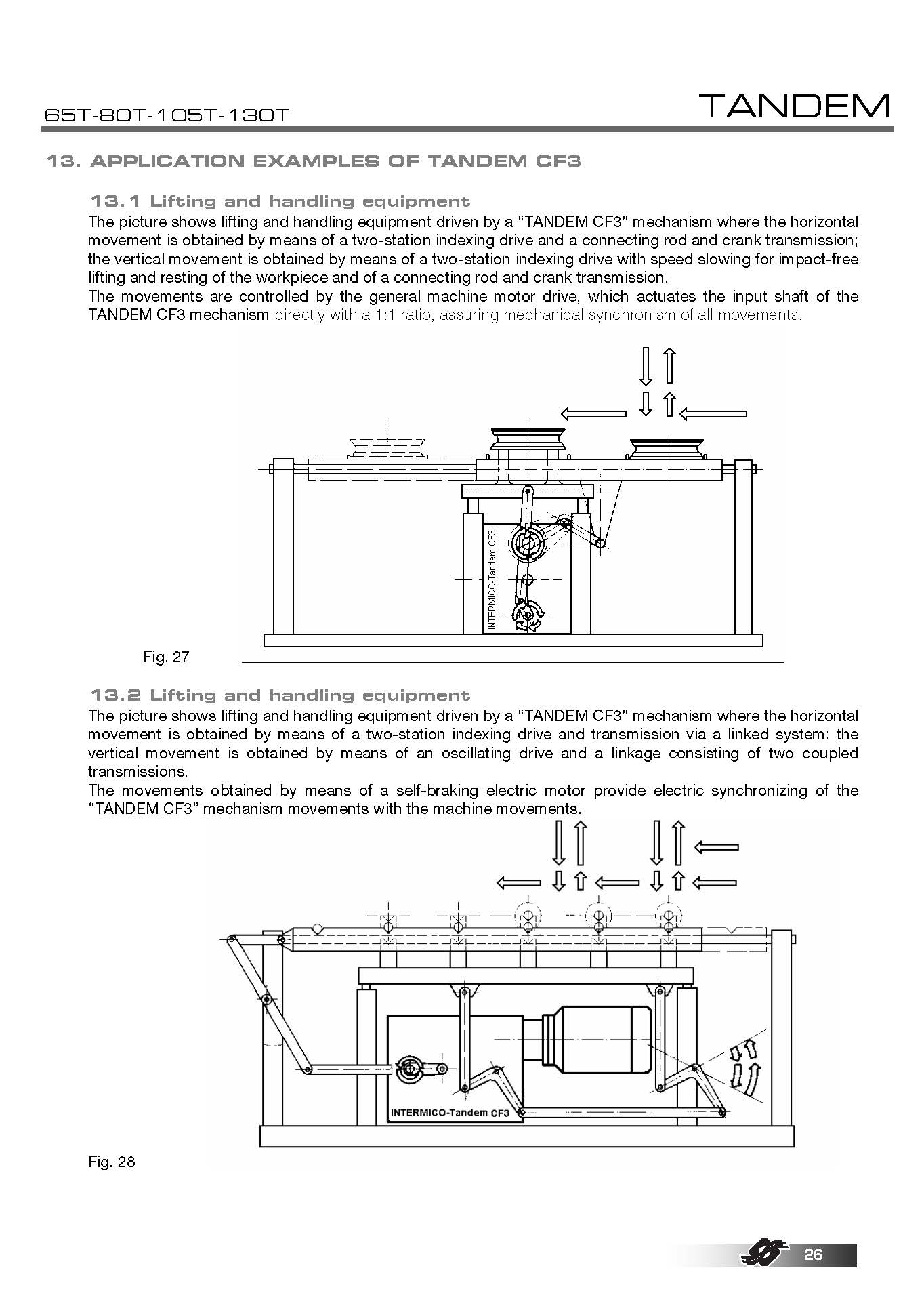 65T-80T-105T-130T

TANDEM

13. APPLICATION EXAMPLES OF TANDEM CF3

13.1 Lifting and handling equipment

The picture shows lifting and handling equipment driven by a “TANDEM CF3” mechanism where the horizontal movement is obtained by means of a two-station indexing drive and a connecting rod and crank transmission; the vertical movement is obtained by means of a two-station indexing drive with speed slowing for impact-free lifting and resting of the workpiece and of a connecting rod and crank transmission.
The movements are controlled by the general machine motor drive, which actuates the input shaft of the TANDEM CF3 mechanism directly with a 1:1 ratio, assuring mechanical synchronism of all movements.

INTERMICO-Tandem CF3

Fig. 27

13.2 Lifting and handling equipment

The picture shows lifting and handling equipment driven by a “TANDEM CF3” mechanism where the horizontal movement is obtained by means of a two-station indexing drive and transmission via a linked system; the vertical movement is obtained by means of an oscillating drive and a linkage consisting of two coupled transmissions.
The movements obtained by means of a self-braking electric motor provide electric synchronizing of the “TANDEM CF3” mechanism movements with the machine movements.

INTERMICO-Tandem CF3

Fig. 28

26